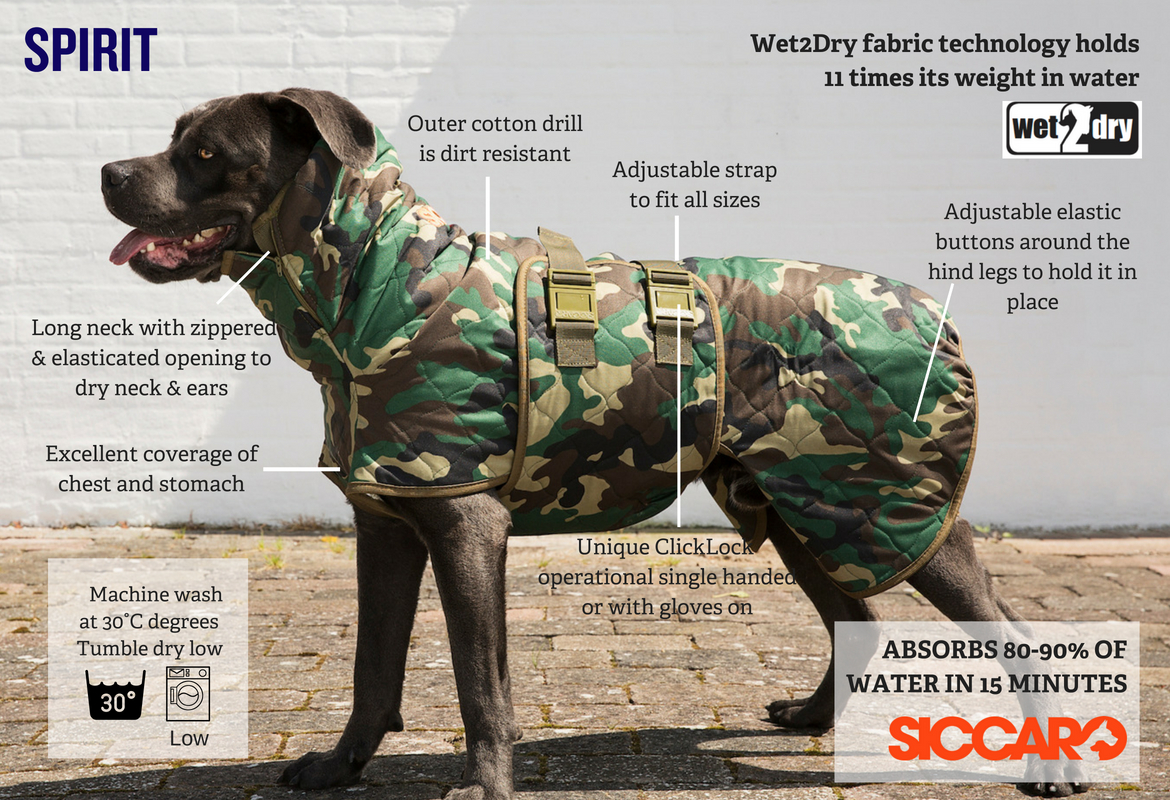 SPIRIT

Wet2Dry fabric technology holds 11 times its weight in water

wet2dry

Outer cotton drill is dirt resistant

Adjustable strap to fit all sizes

Adjustable elastic buttons around the hind legs to hold it in place

Long neck with zippered & elasticated opening to dry neck & ears

Excellent coverage of chest and stomach

Unique ClickLock operational single handed or with gloves on

Machine wash at 30°C degrees Tumble dry low

30°

Low

ABSORBS 80-90% OF WATER IN 15 MINUTES

SICCARO